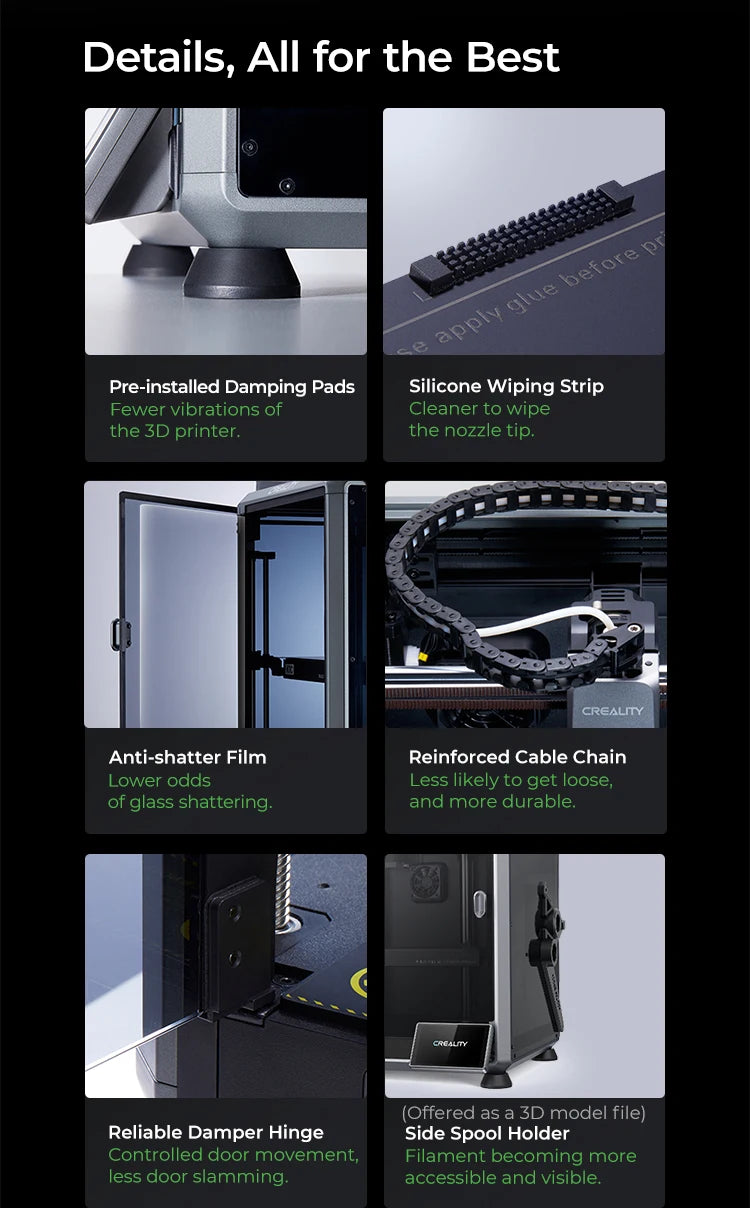 Details, All for the Best

se apply glue before pri

Pre-installed Damping Pads
Fewer vibrations of the 3D printer.

Silicone Wiping Strip
Cleaner to wipe the nozzle tip.

CREALITY

Anti-shatter Film
Lower odds of glass shattering.

Reinforced Cable Chain
Less likely to get loose, and more durable.

CREALITY

Reliable Damper Hinge
Controlled door movement, less door slamming.

(Offered as a 3D model file)
Side Spool Holder
Filament becoming more accessible and visible.